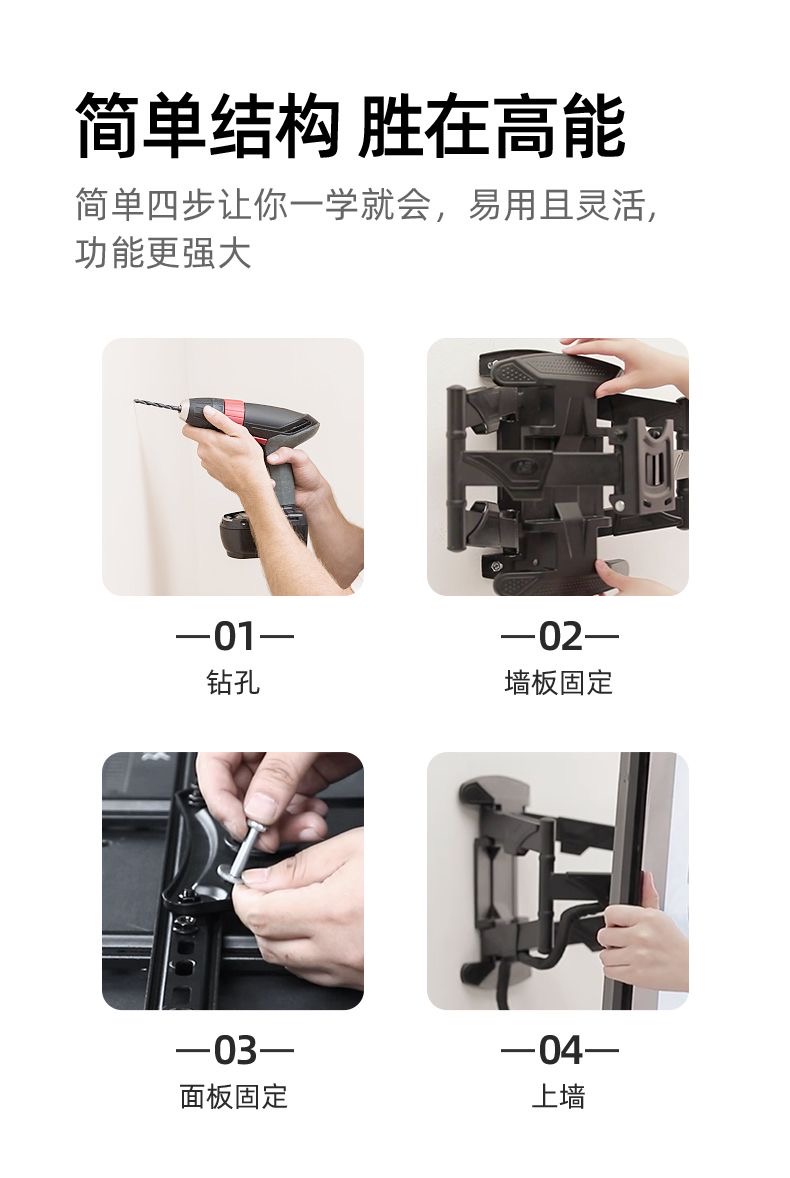 简单结构 胜在高能

简单四步让你一学就会，易用且灵活，功能更强大

—01—
钻孔

—02—
墙板固定

—03—
面板固定

—04—
上墙